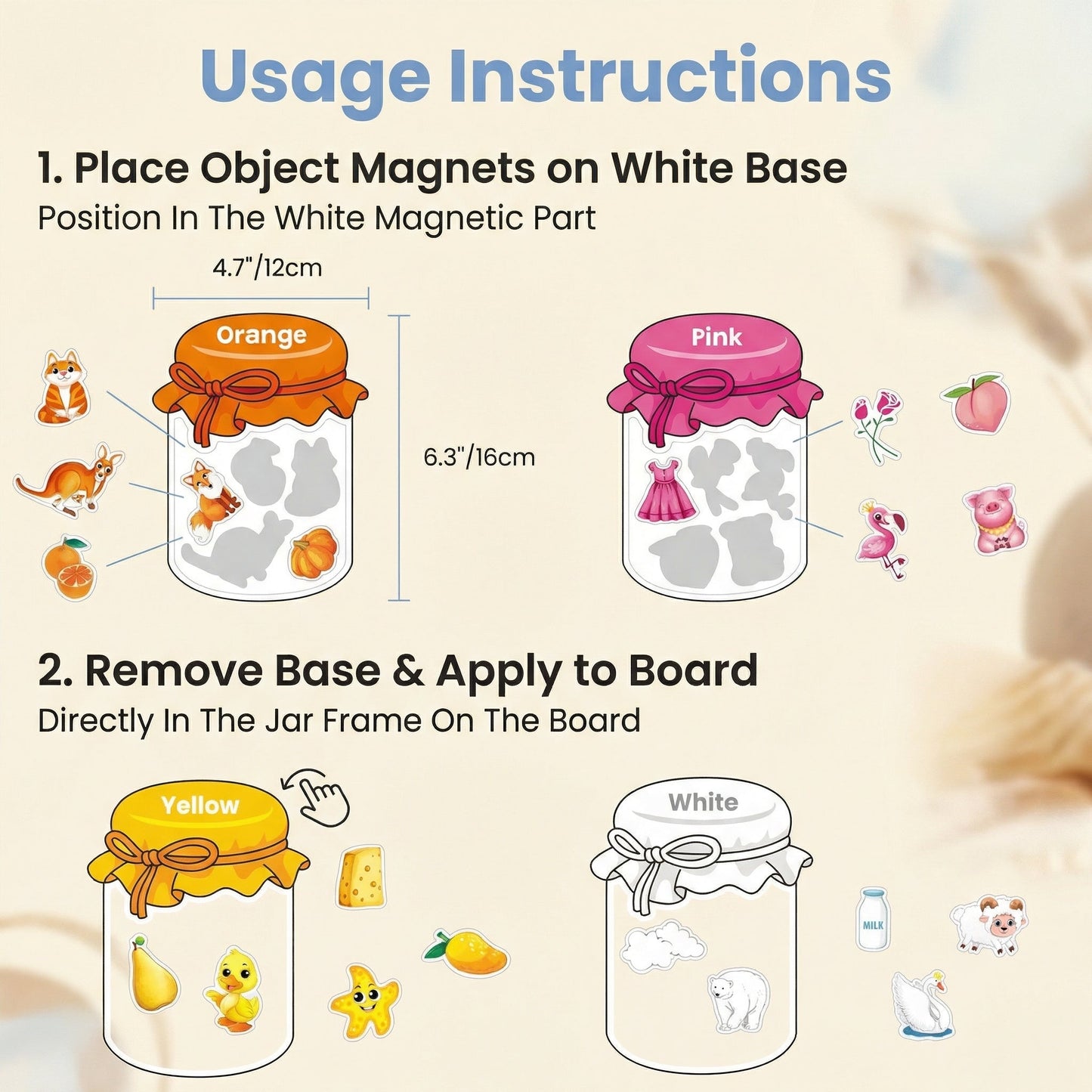 Usage Instructions

1. Place Object Magnets on White Base
Position In The White Magnetic Part

4.7"/12cm

Orange

6.3"/16cm

Pink

2. Remove Base & Apply to Board
Directly In The Jar Frame On The Board

Yellow

White

MILK